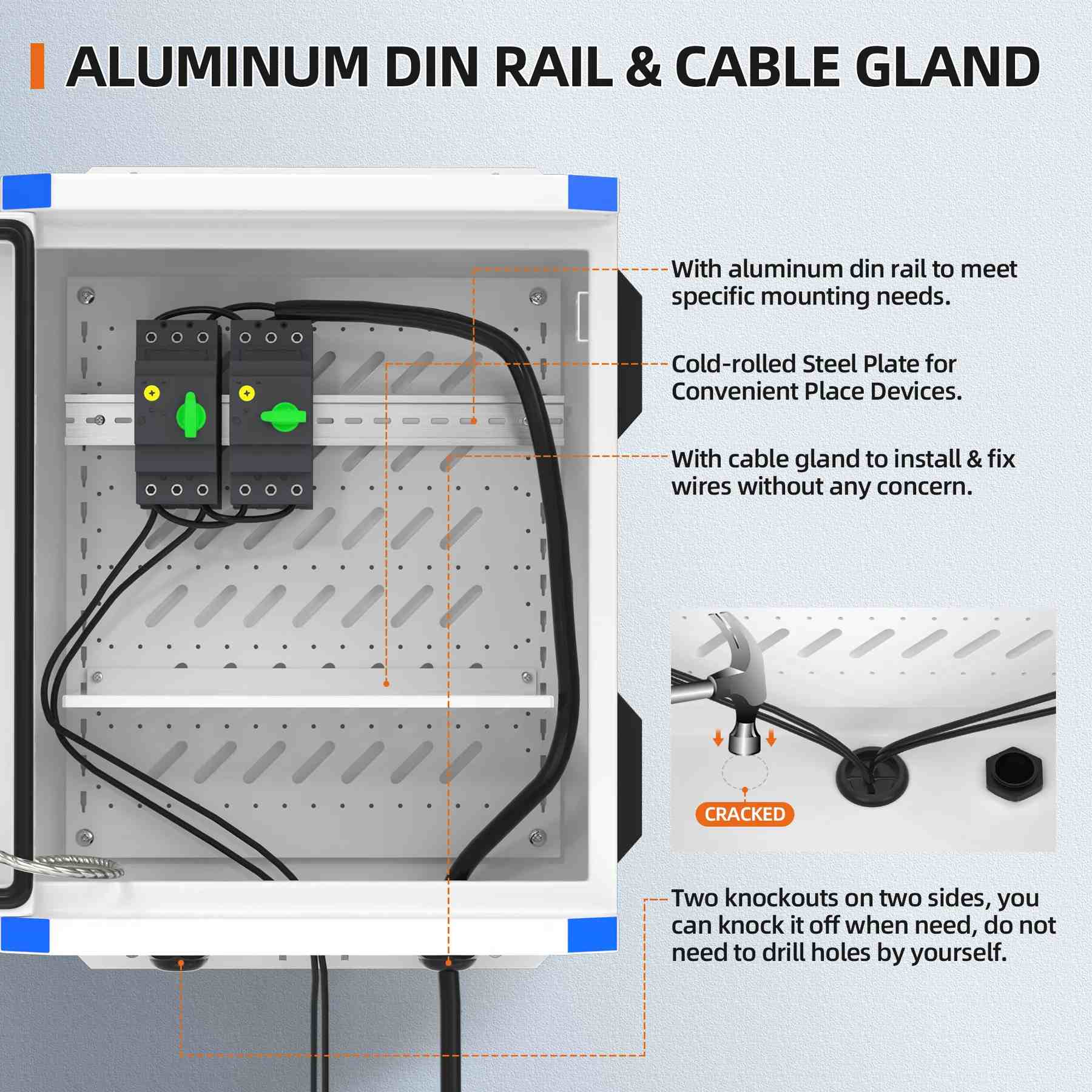 ALUMINUM DIN RAIL & CABLE GLAND

With aluminum din rail to meet specific mounting needs.

Cold-rolled Steel Plate for Convenient Place Devices.

With cable gland to install & fix wires without any concern.

CRACKED

Two knockouts on two sides, you can knock it off when need, do not need to drill holes by yourself.